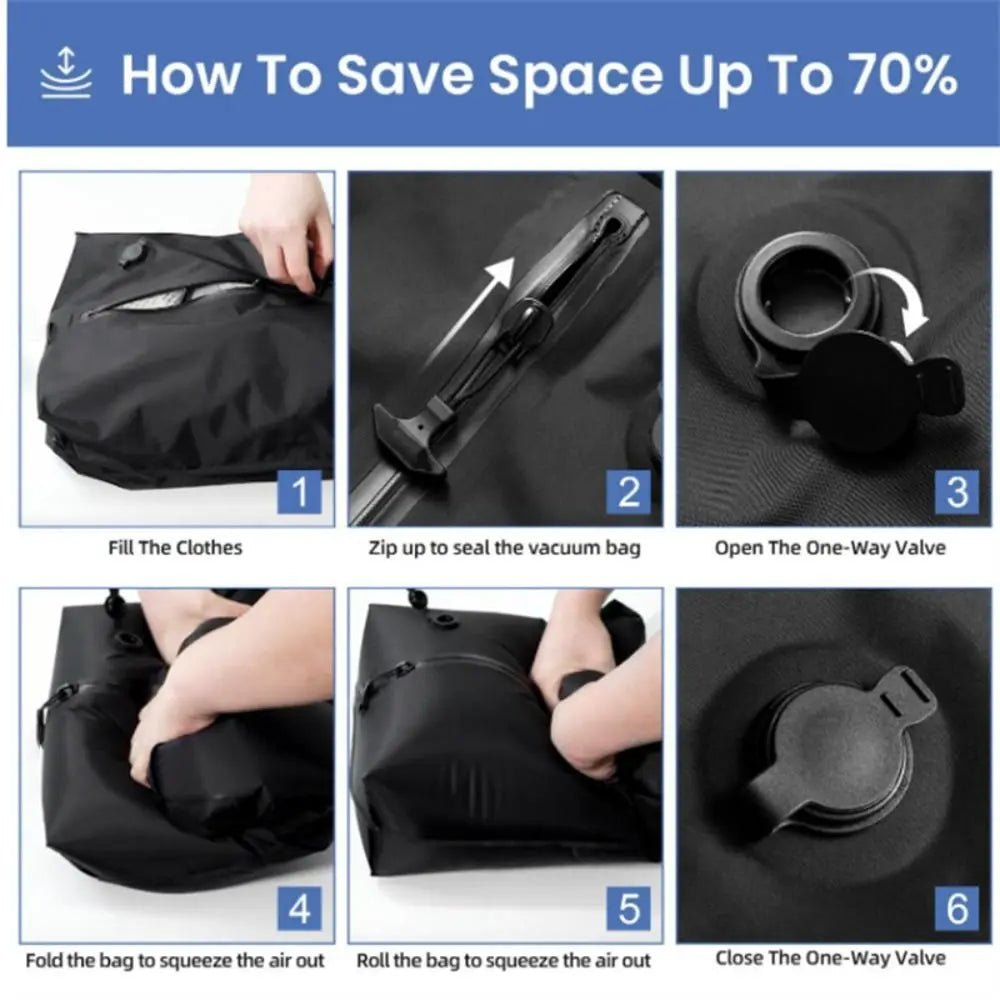 How To Save Space Up To 70%

1
Fill The Clothes

2
Zip up to seal the vacuum bag

3
Open The One-Way Valve

4
Fold the bag to squeeze the air out

5
Roll the bag to squeeze the air out

6
Close The One-Way Valve